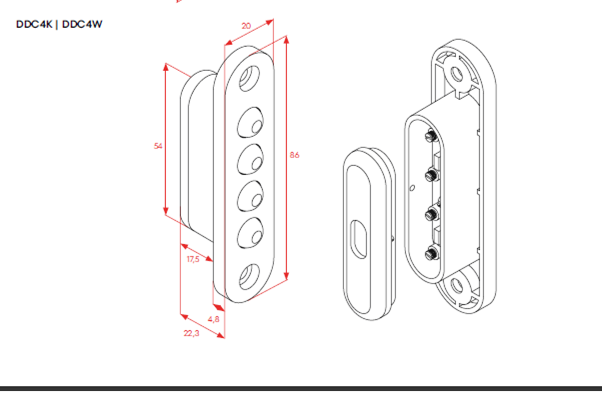 DDC4K | DDC4W

20

54

86

17,5

4,8

22,3