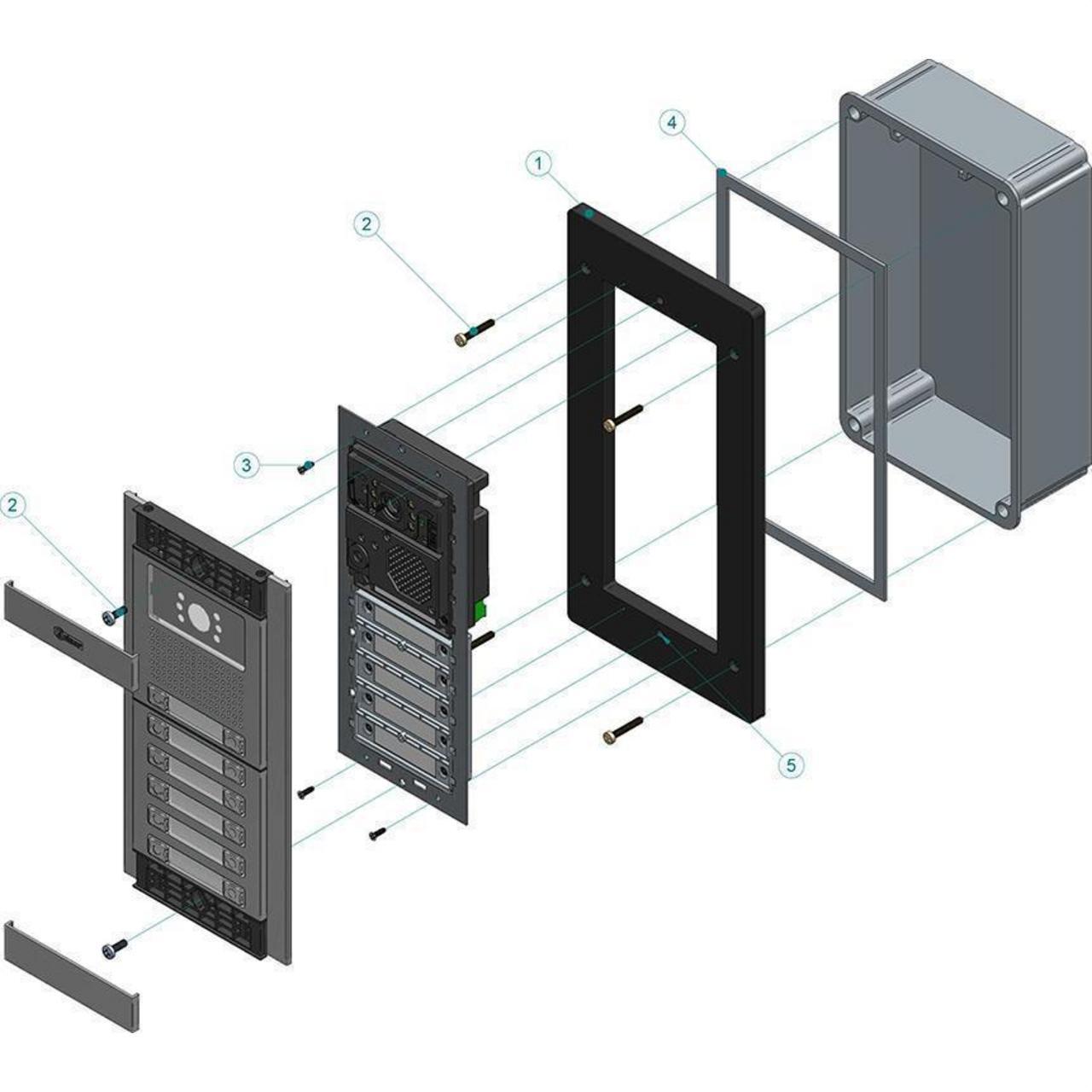 4
1
2
3
2
5